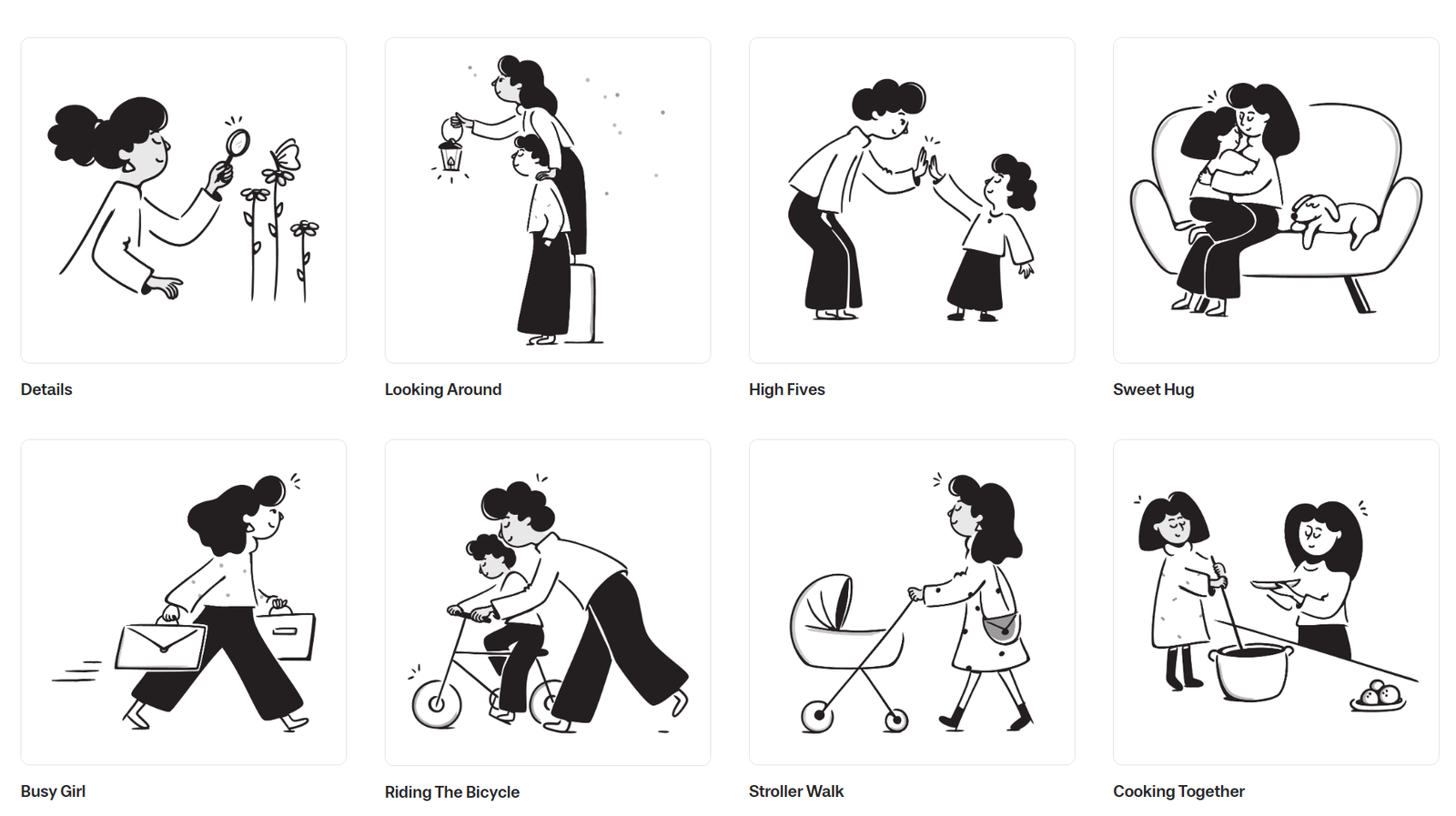 Details

Looking Around

High Fives

Sweet Hug

Busy Girl

Riding The Bicycle

Stroller Walk

Cooking Together